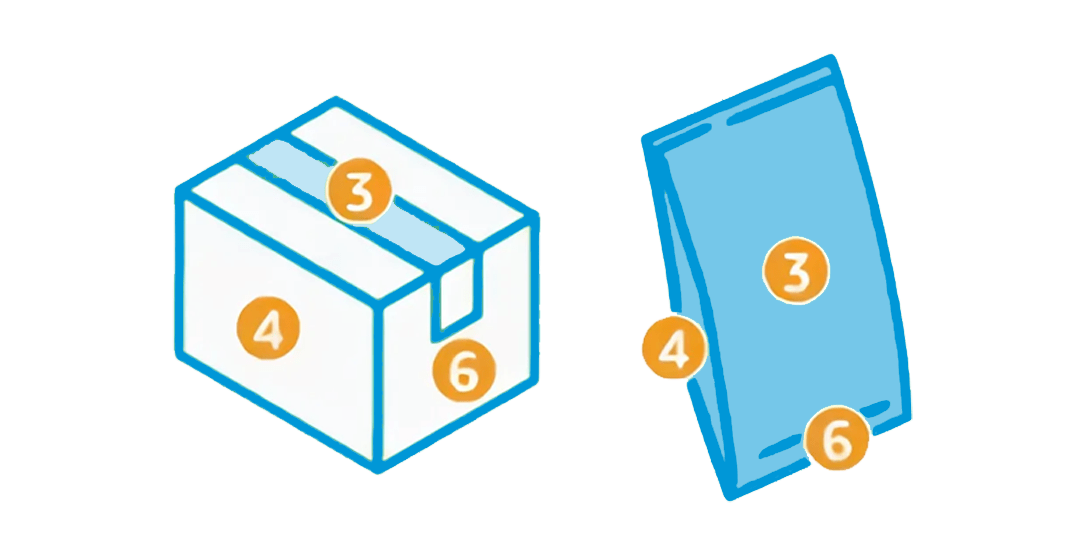 3
4
6
3
4
6